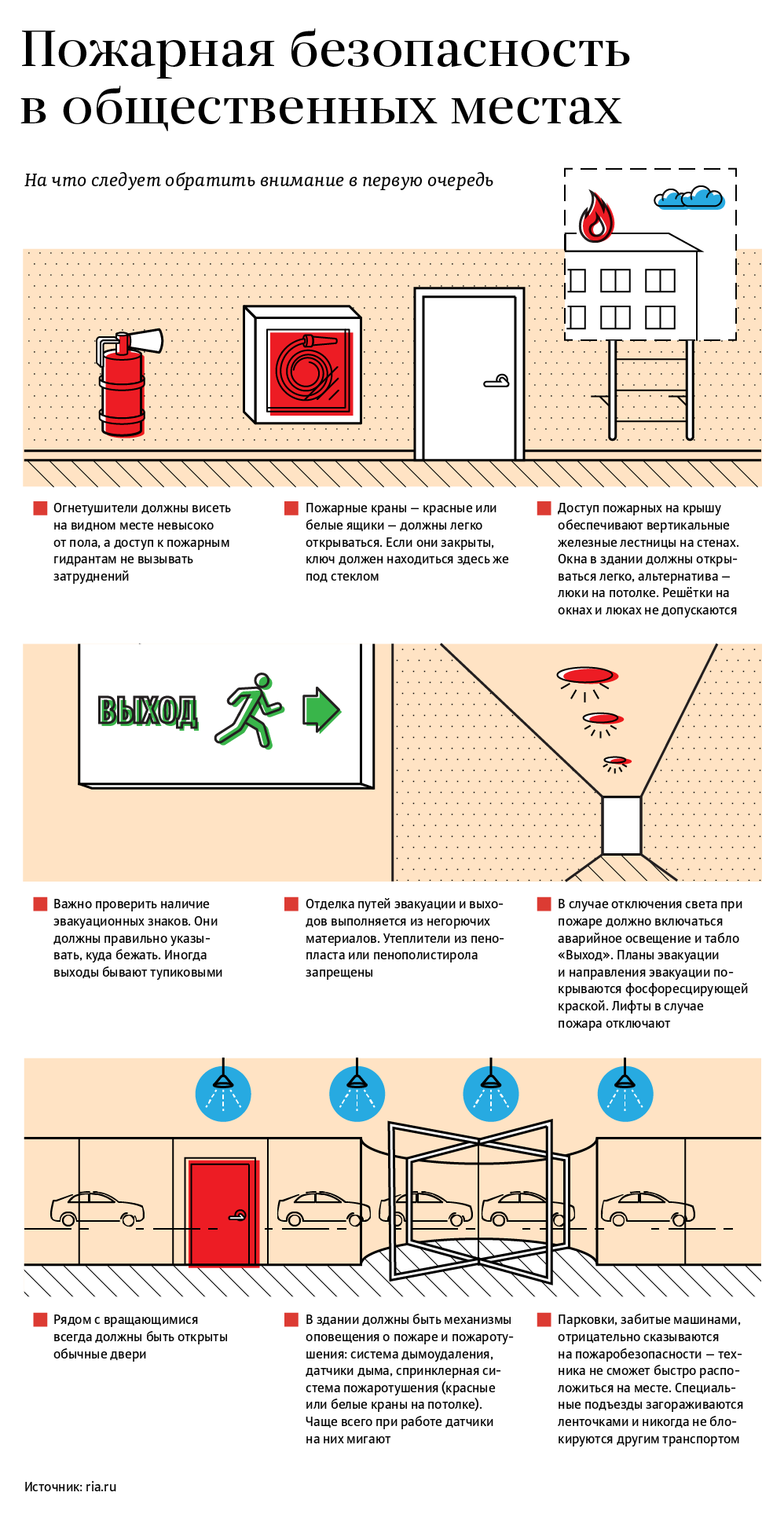 Пожарная безопасность в общественных местах

На что следует обратить внимание в первую очередь

Огнетушители должны висеть на видном месте невысоко от пола, а доступ к пожарным гидрантам не вызывать затруднений

Пожарные краны — красные или белые ящики — должны легко открываться. Если они закрыты, ключ должен находиться здесь же под стеклом

Доступ пожарных на крышу обеспечивают вертикальные железные лестницы на стенах. Окна в здании должны открываться легко, альтернатива — люки на потолке. Решётки на окнах и люках не допускаются

ВЫХОД

Важно проверить наличие эвакуационных знаков. Они должны правильно указывать, куда бежать. Иногда выходы бывают тупиковыми

Отделка путей эвакуации и выходов выполняется из негорючих материалов. Утеплители из пенопласта или пенополистирола запрещены

В случае отключения света при пожаре должно включаться аварийное освещение и табло «Выход». Планы эвакуации и направления эвакуации покрываются фосфоресцирующей краской. Лифты в случае пожара отключают

Рядом с вращающимися всегда должны быть открыты обычные двери

В здании должны быть механизмы оповещения о пожаре и пожаротушения: система дымоудаления, датчики дыма, спринклерная система пожаротушения (красные или белые краны на потолке). Чаще всего при работе датчики на них мигают

Парковки, забитые машинами, отрицательно сказываются на пожаробезопасности — техника не сможет быстро расположиться на месте. Специальные подъезды загораживаются ленточками и никогда не блокируются другим транспортом

Источник: ria.ru